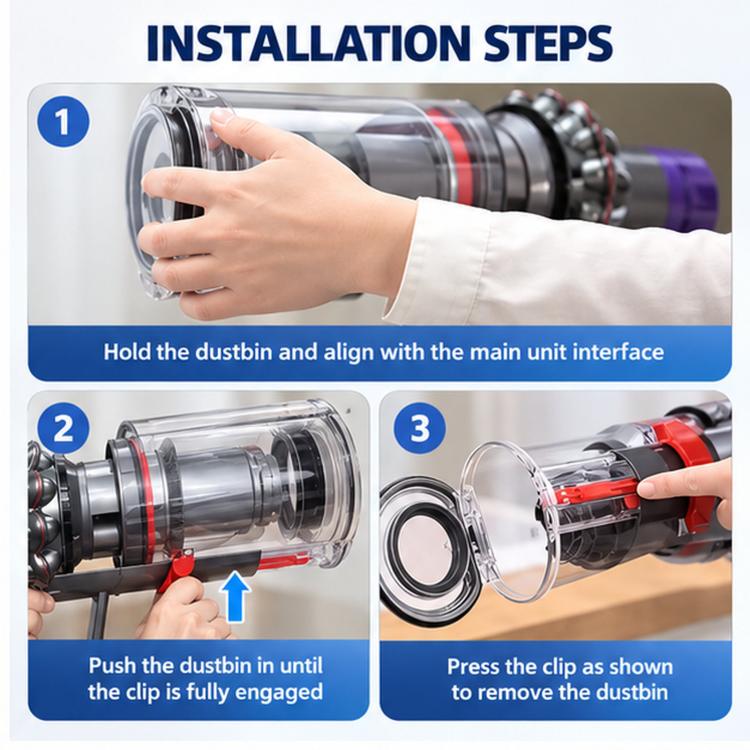 INSTALLATION STEPS

1

Hold the dustbin and align with the main unit interface

2

Push the dustbin in until the clip is fully engaged

3

Press the clip as shown to remove the dustbin