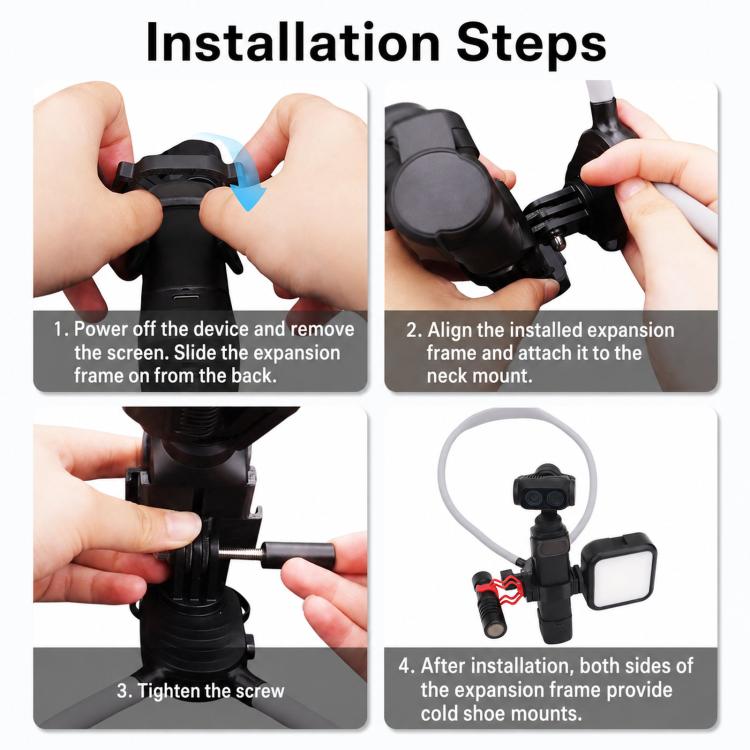 Installation Steps

1. Power off the device and remove the screen. Slide the expansion frame on from the back.

2. Align the installed expansion frame and attach it to the neck mount.

3. Tighten the screw

4. After installation, both sides of the expansion frame provide cold shoe mounts.