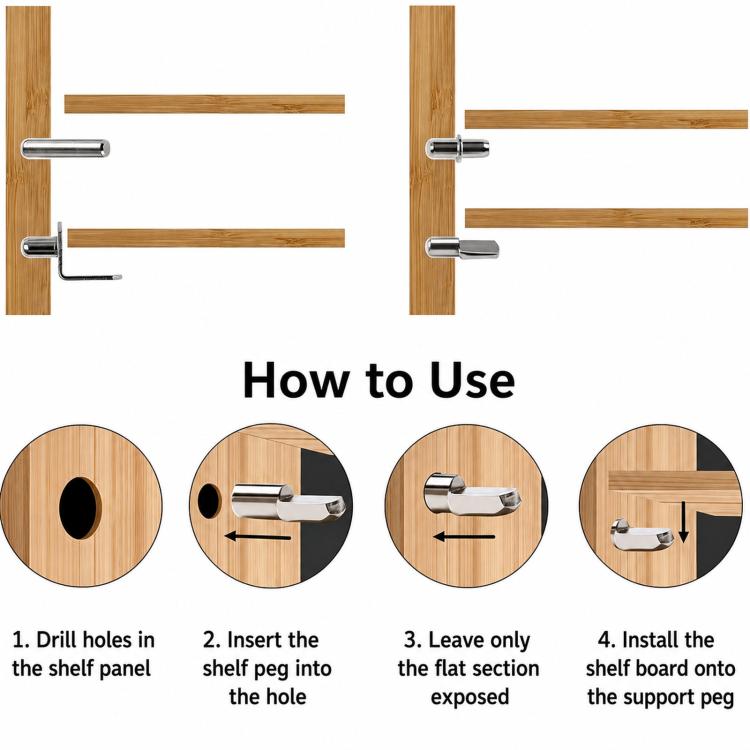 How to Use

1. Drill holes in the shelf panel

2. Insert the shelf peg into the hole

3. Leave only the flat section exposed

4. Install the shelf board onto the support peg