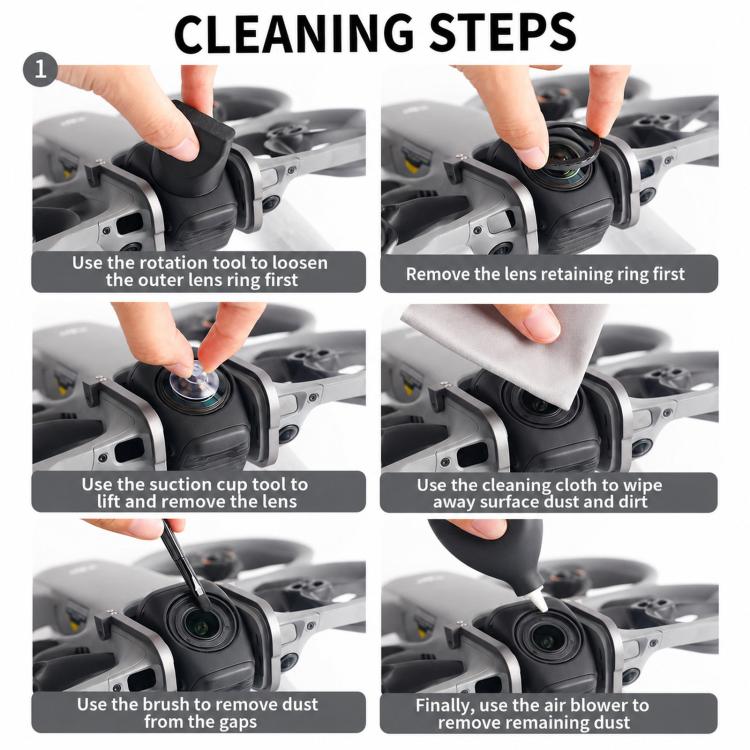 CLEANING STEPS

1

Use the rotation tool to loosen the outer lens ring first

Remove the lens retaining ring first

Use the suction cup tool to lift and remove the lens

Use the cleaning cloth to wipe away surface dust and dirt

Use the brush to remove dust from the gaps

Finally, use the air blower to remove remaining dust