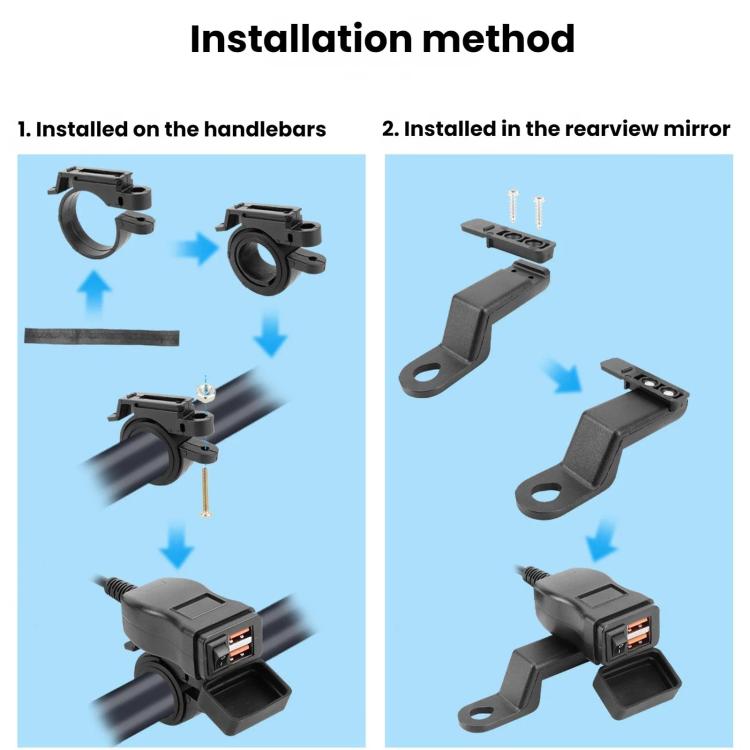 Installation method

1. Installed on the handlebars

2. Installed in the rearview mirror