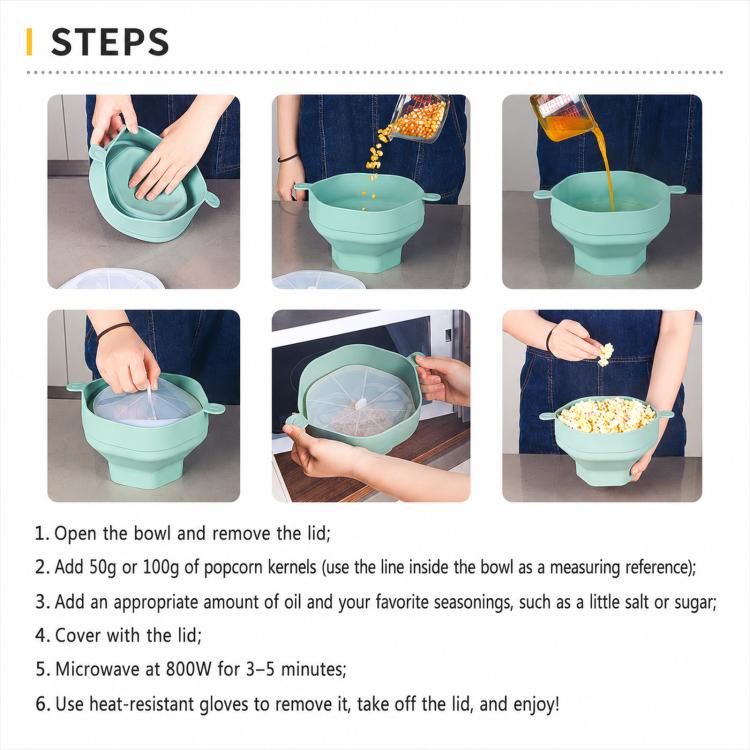 STEPS

1. Open the bowl and remove the lid;

2. Add 50g or 100g of popcorn kernels (use the line inside the bowl as a measuring reference);

3. Add an appropriate amount of oil and your favorite seasonings, such as a little salt or sugar;

4. Cover with the lid;

5. Microwave at 800W for 3–5 minutes;

6. Use heat-resistant gloves to remove it, take off the lid, and enjoy!