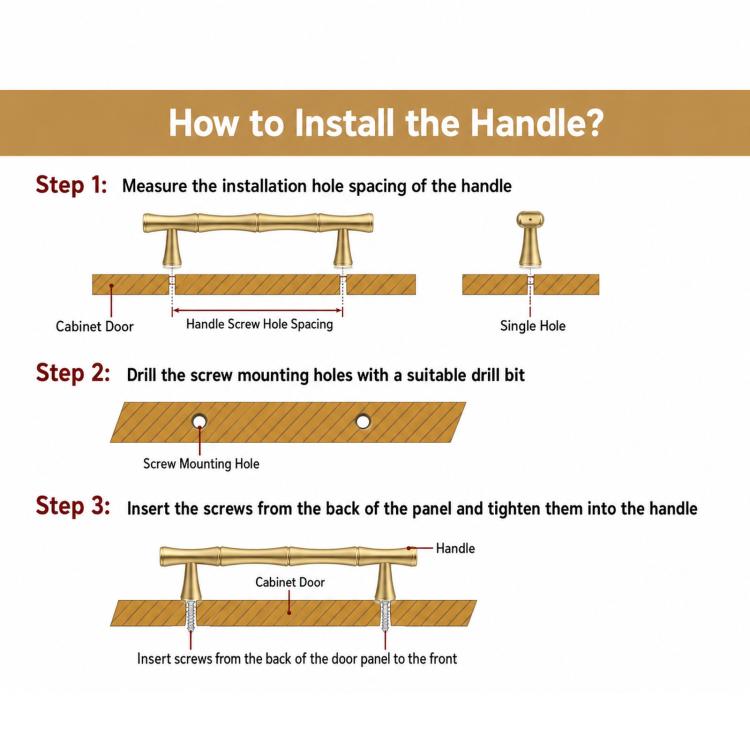 How to Install the Handle?

Step 1: Measure the installation hole spacing of the handle

Cabinet Door

Handle Screw Hole Spacing

Single Hole

Step 2: Drill the screw mounting holes with a suitable drill bit

Screw Mounting Hole

Step 3: Insert the screws from the back of the panel and tighten them into the handle

Handle

Cabinet Door

Insert screws from the back of the door panel to the front