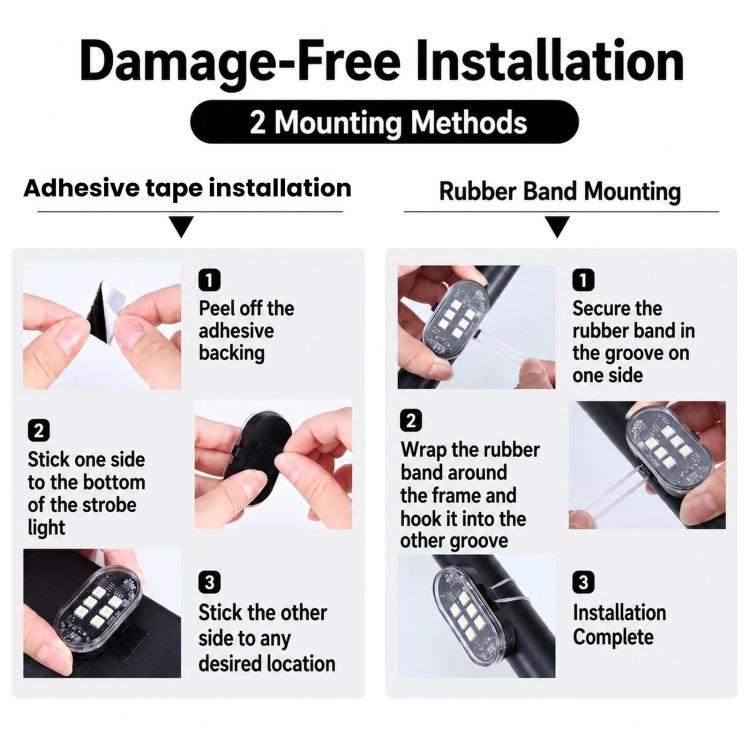 Damage-Free Installation

2 Mounting Methods

Adhesive tape installation

1
Peel off the adhesive backing

2
Stick one side to the bottom of the strobe light

3
Stick the other side to any desired location

Rubber Band Mounting

1
Secure the rubber band in the groove on one side

2
Wrap the rubber band around the frame and hook it into the other groove

3
Installation Complete