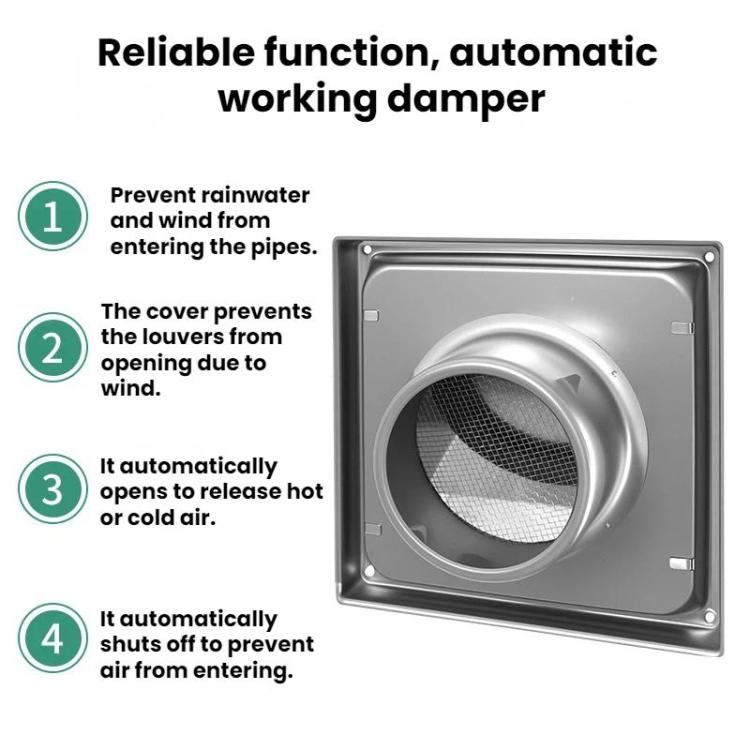 Reliable function, automatic working damper

1
Prevent rainwater and wind from entering the pipes.

2
The cover prevents the louvers from opening due to wind.

3
It automatically opens to release hot or cold air.

4
It automatically shuts off to prevent air from entering.