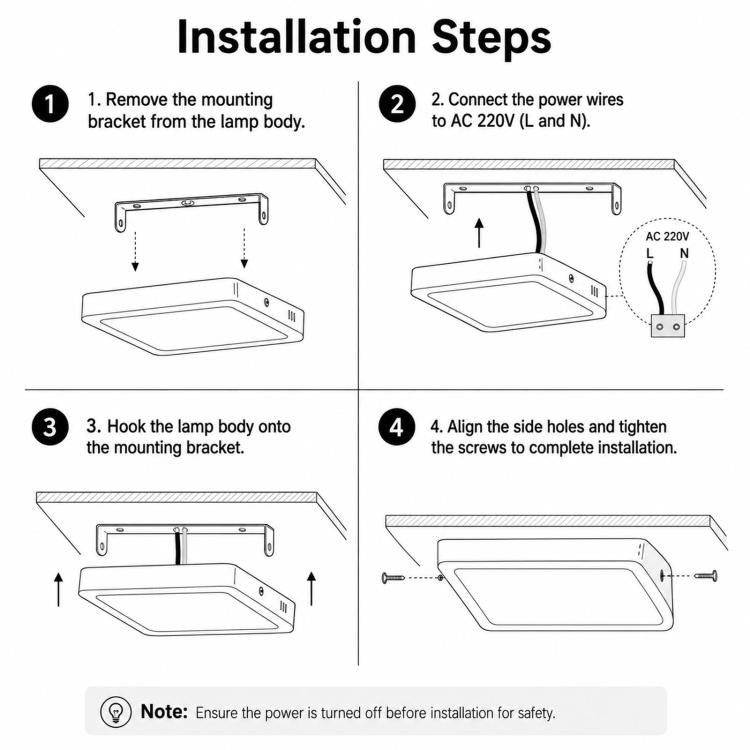 Installation Steps

1

1. Remove the mounting bracket from the lamp body.

2

2. Connect the power wires to AC 220V (L and N).

AC 220V
L N

3

3. Hook the lamp body onto the mounting bracket.

4

4. Align the side holes and tighten the screws to complete installation.

Note: Ensure the power is turned off before installation for safety.