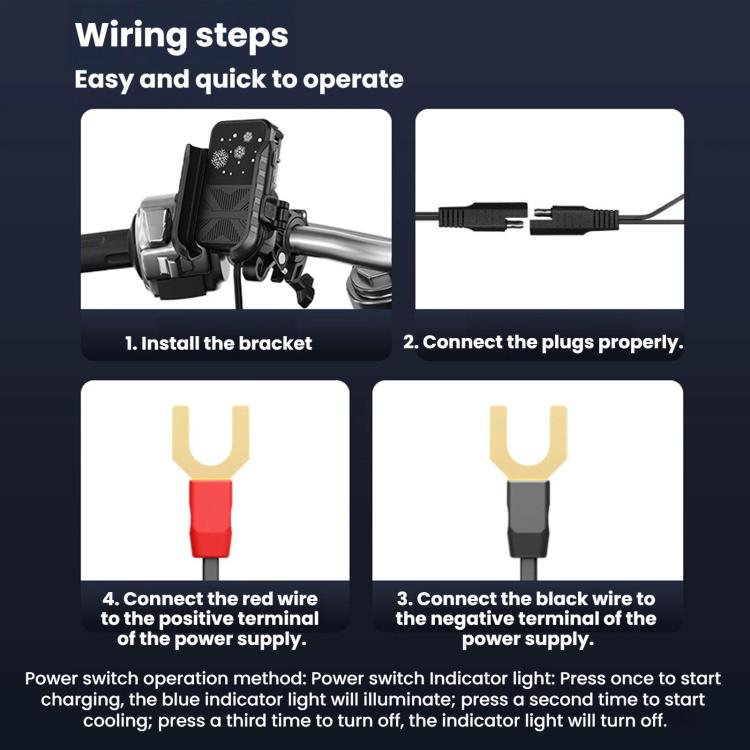 Wiring steps
Easy and quick to operate

1. Install the bracket

2. Connect the plugs properly.

4. Connect the red wire to the positive terminal of the power supply.

3. Connect the black wire to the negative terminal of the power supply.

Power switch operation method: Power switch Indicator light: Press once to start charging, the blue indicator light will illuminate; press a second time to start cooling; press a third time to turn off, the indicator light will turn off.