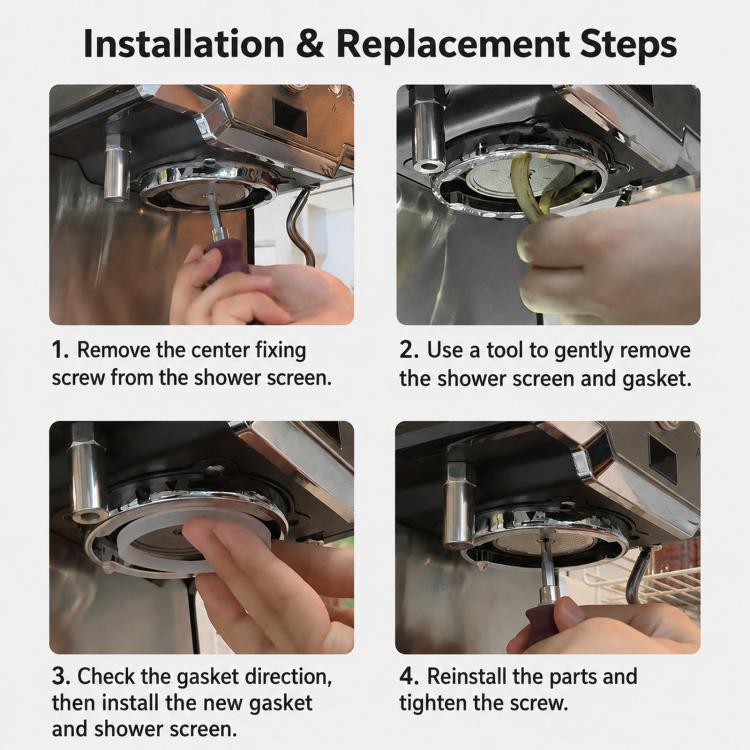 Installation & Replacement Steps

1. Remove the center fixing screw from the shower screen.

2. Use a tool to gently remove the shower screen and gasket.

3. Check the gasket direction, then install the new gasket and shower screen.

4. Reinstall the parts and tighten the screw.