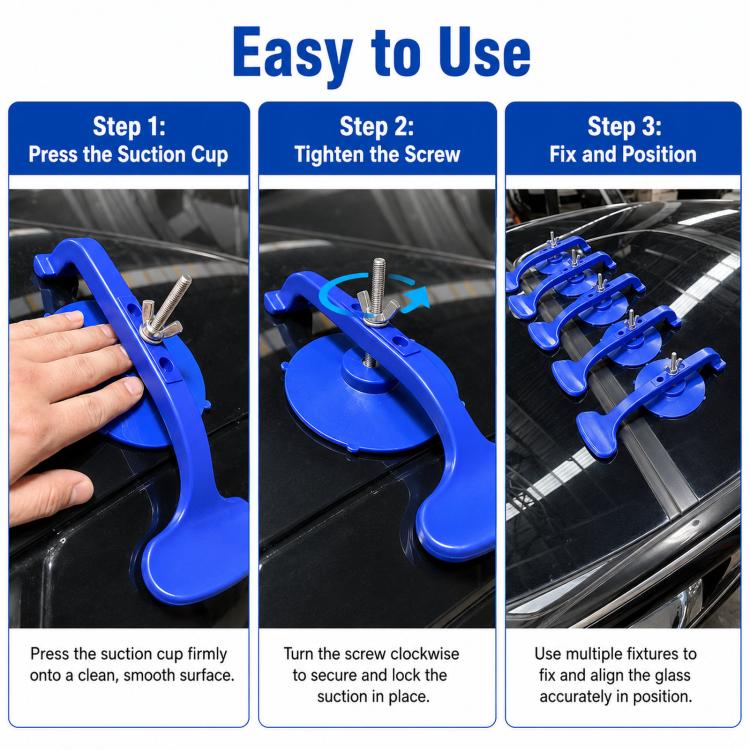 Easy to Use

Step 1:
Press the Suction Cup

Press the suction cup firmly onto a clean, smooth surface.

Step 2:
Tighten the Screw

Turn the screw clockwise to secure and lock the suction in place.

Step 3:
Fix and Position

Use multiple fixtures to fix and align the glass accurately in position.