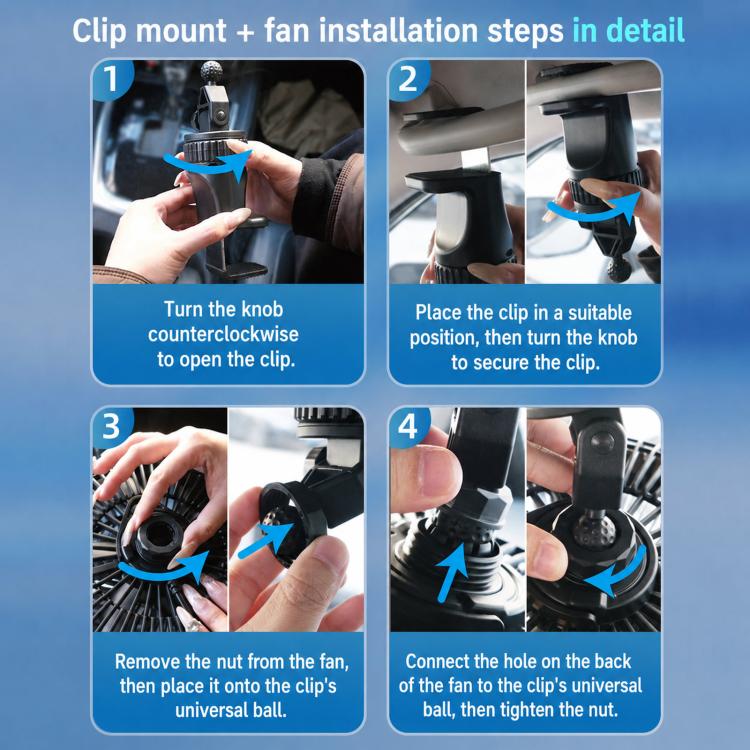 Clip mount + fan installation steps in detail

1

Turn the knob counterclockwise to open the clip.

2

Place the clip in a suitable position, then turn the knob to secure the clip.

3

Remove the nut from the fan, then place it onto the clip's universal ball.

4

Connect the hole on the back of the fan to the clip's universal ball, then tighten the nut.