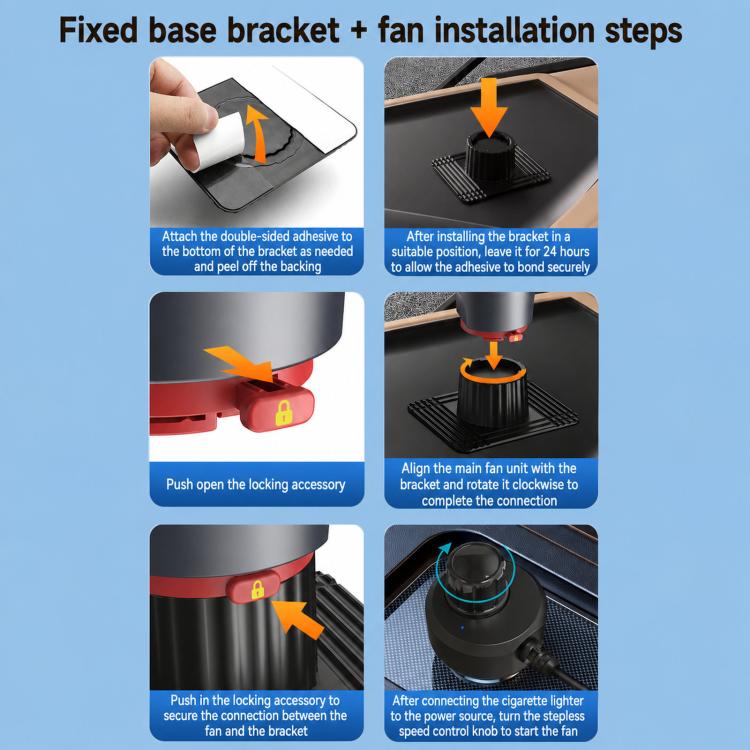 Fixed base bracket + fan installation steps

Attach the double-sided adhesive to the bottom of the bracket as needed and peel off the backing

After installing the bracket in a suitable position, leave it for 24 hours to allow the adhesive to bond securely

Push open the locking accessory

Align the main fan unit with the bracket and rotate it clockwise to complete the connection

Push in the locking accessory to secure the connection between the fan and the bracket

After connecting the cigarette lighter to the power source, turn the stepless speed control knob to start the fan