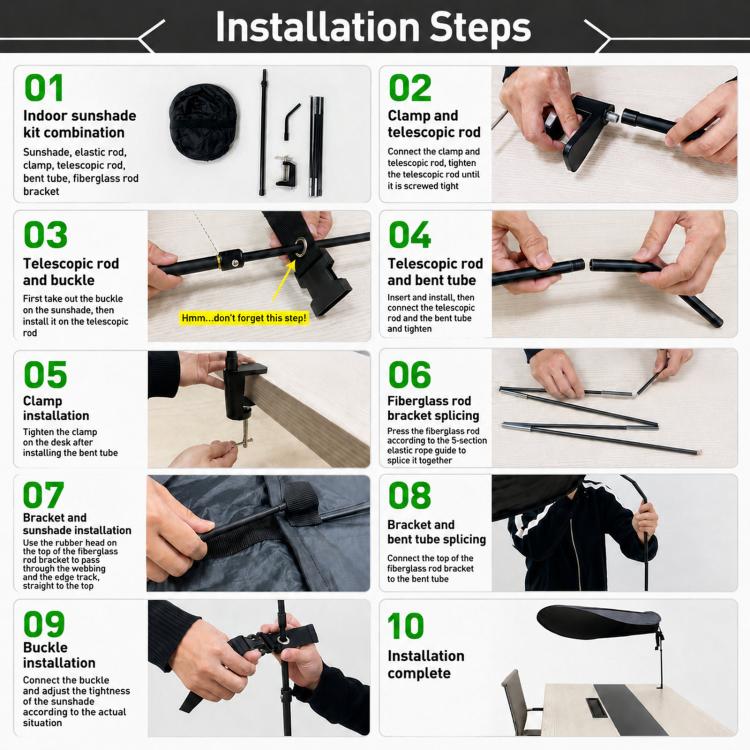 Installation Steps

01
Indoor sunshade kit combination
Sunshade, elastic rod, clamp, telescopic rod, bent tube, fiberglass rod bracket

02
Clamp and telescopic rod
Connect the clamp and telescopic rod, tighten the telescopic rod until it is screwed tight

03
Telescopic rod and buckle
First take out the buckle on the sunshade, then install it on the telescopic rod

Hmm...don't forget this step!

04
Telescopic rod and bent tube
Insert and install, then connect the telescopic rod and the bent tube and tighten

05
Clamp installation
Tighten the clamp on the desk after installing the bent tube

06
Fiberglass rod bracket splicing
Press the fiberglass rod according to the 5-section elastic rope guide to splice it together

07
Bracket and sunshade installation
Use the rubber head on the top of the fiberglass rod bracket to pass through the webbing and the edge track, straight to the top

08
Bracket and bent tube splicing
Connect the top of the fiberglass rod bracket to the bent tube

09
Buckle installation
Connect the buckle and adjust the tightness of the sunshade according to the actual situation

10
Installation complete