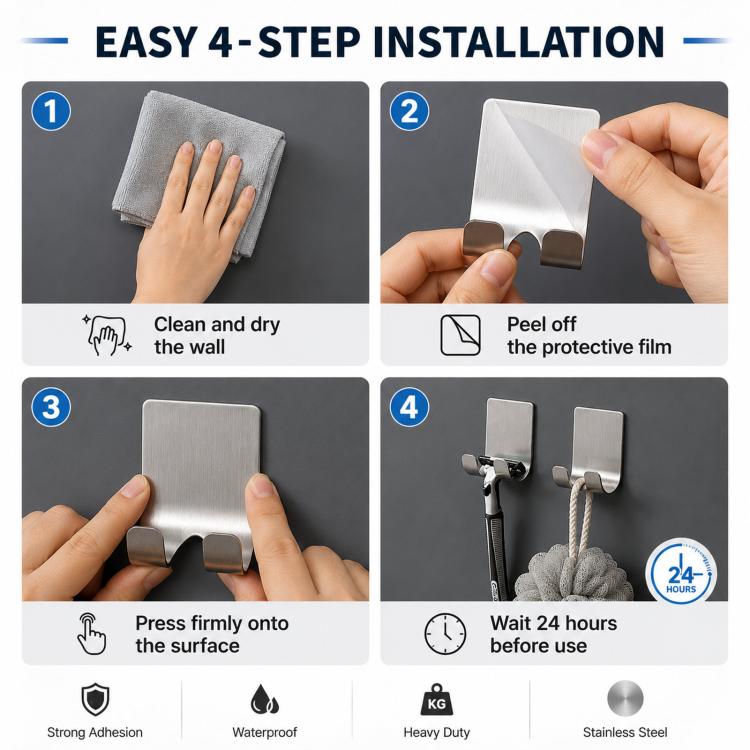 EASY 4-STEP INSTALLATION

1

Clean and dry the wall

2

Peel off the protective film

3

Press firmly onto the surface

4

24 HOURS

Wait 24 hours before use

Strong Adhesion

Waterproof

KG

Heavy Duty

Stainless Steel