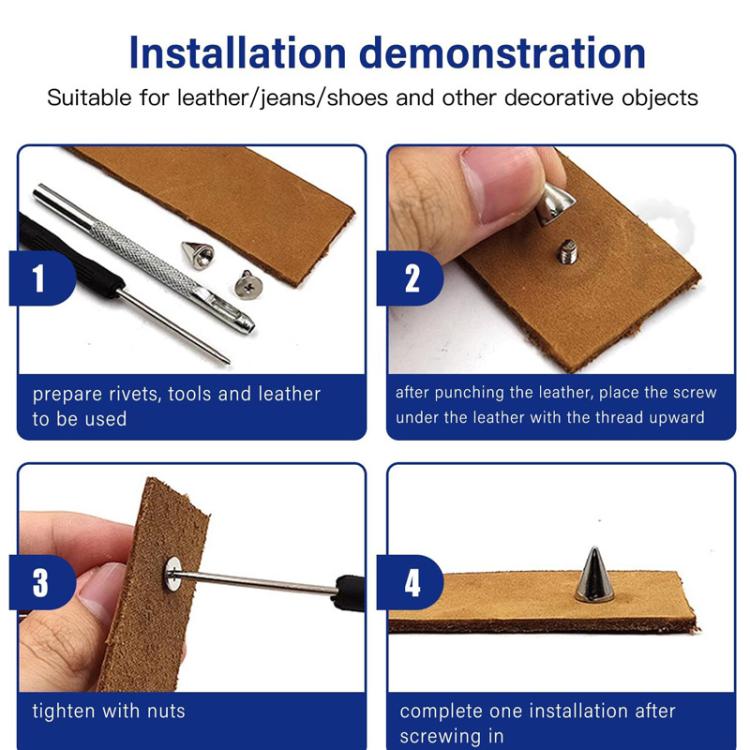 Installation demonstration

Suitable for leather/jeans/shoes and other decorative objects

1

prepare rivets, tools and leather to be used

2

after punching the leather, place the screw under the leather with the thread upward

3

tighten with nuts

4

complete one installation after screwing in