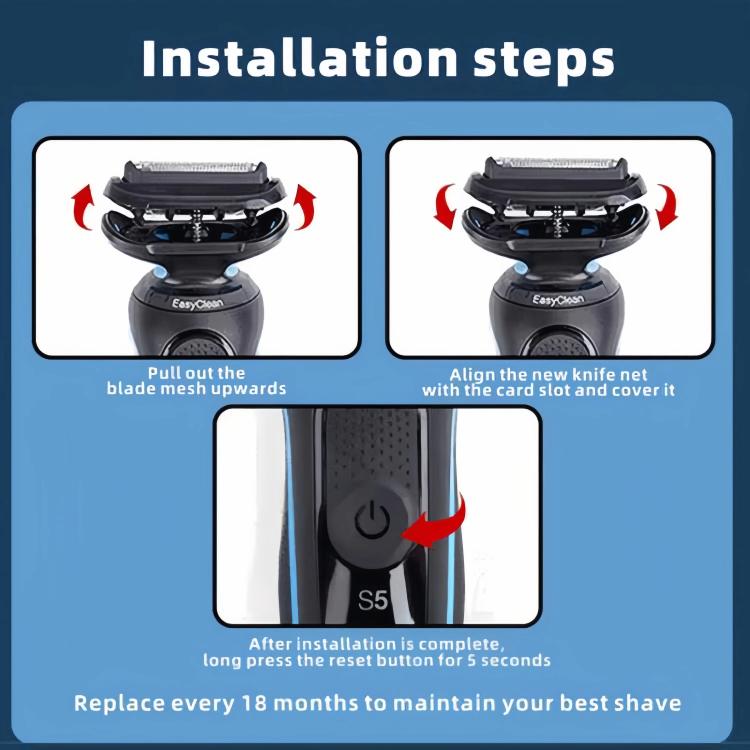 Installation steps

EasyClean

Pull out the blade mesh upwards

EasyClean

Align the new knife net with the card slot and cover it

S5

After installation is complete, long press the reset button for 5 seconds

Replace every 18 months to maintain your best shave