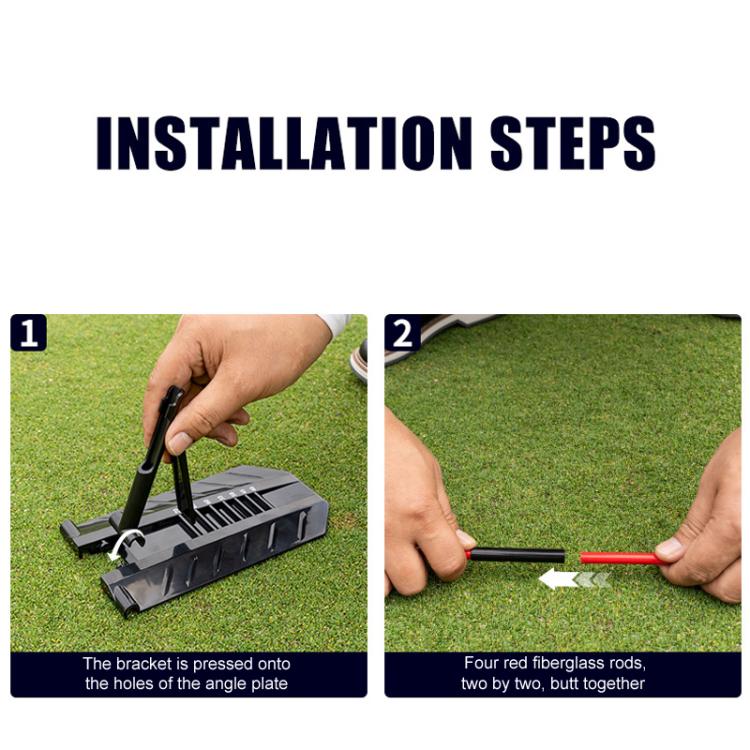 INSTALLATION STEPS

1

The bracket is pressed onto the holes of the angle plate

2

Four red fiberglass rods, two by two, butt together