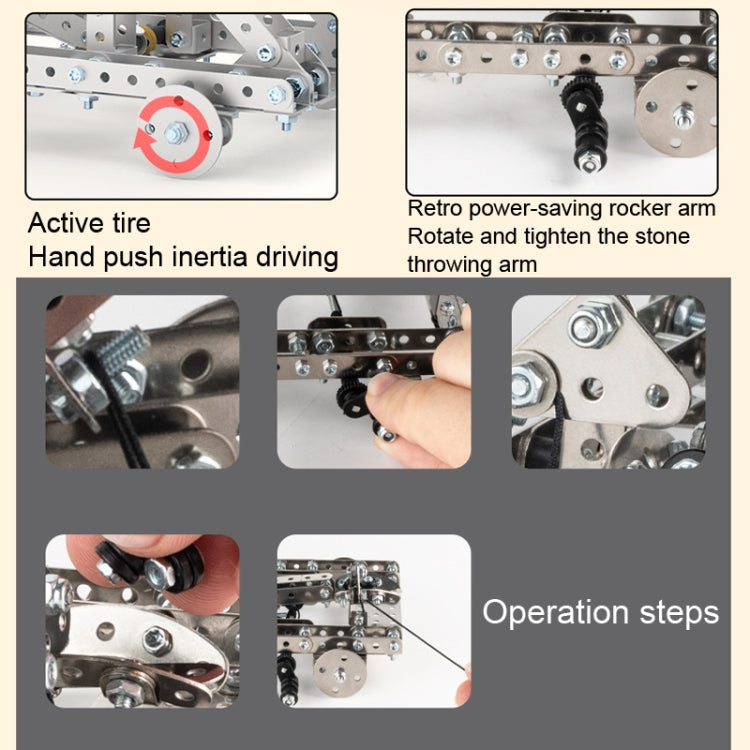 Active tire
Hand push inertia driving

Retro power-saving rocker arm
Rotate and tighten the stone throwing arm

Operation steps