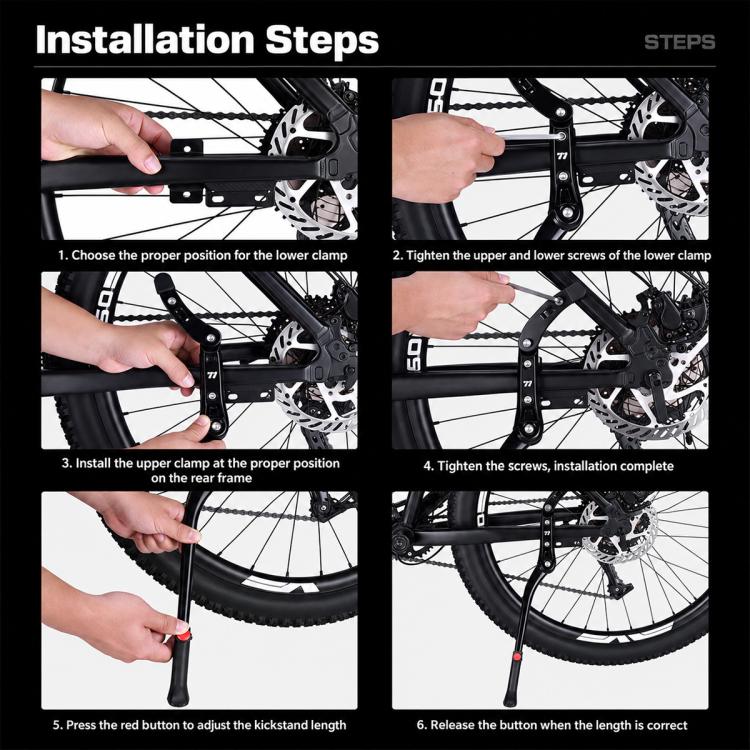 Installation Steps

STEPS

1. Choose the proper position for the lower clamp

2. Tighten the upper and lower screws of the lower clamp

3. Install the upper clamp at the proper position on the rear frame

4. Tighten the screws, installation complete

5. Press the red button to adjust the kickstand length

6. Release the button when the length is correct