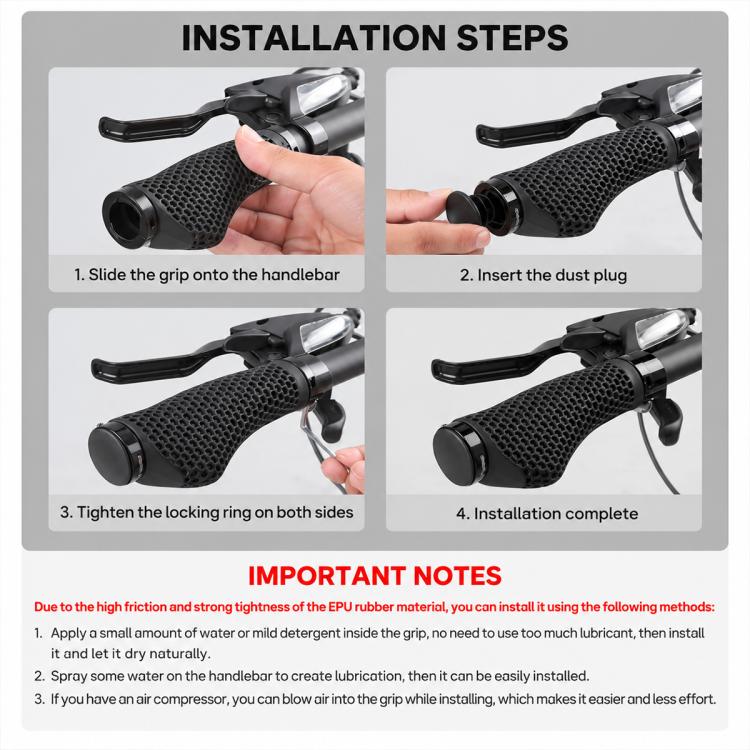 INSTALLATION STEPS

1. Slide the grip onto the handlebar

2. Insert the dust plug

3. Tighten the locking ring on both sides

4. Installation complete

IMPORTANT NOTES

Due to the high friction and strong tightness of the EPU rubber material, you can install it using the following methods:

1. Apply a small amount of water or mild detergent inside the grip, no need to use too much lubricant, then install it and let it dry naturally.

2. Spray some water on the handlebar to create lubrication, then it can be easily installed.

3. If you have an air compressor, you can blow air into the grip while installing, which makes it easier and less effort.