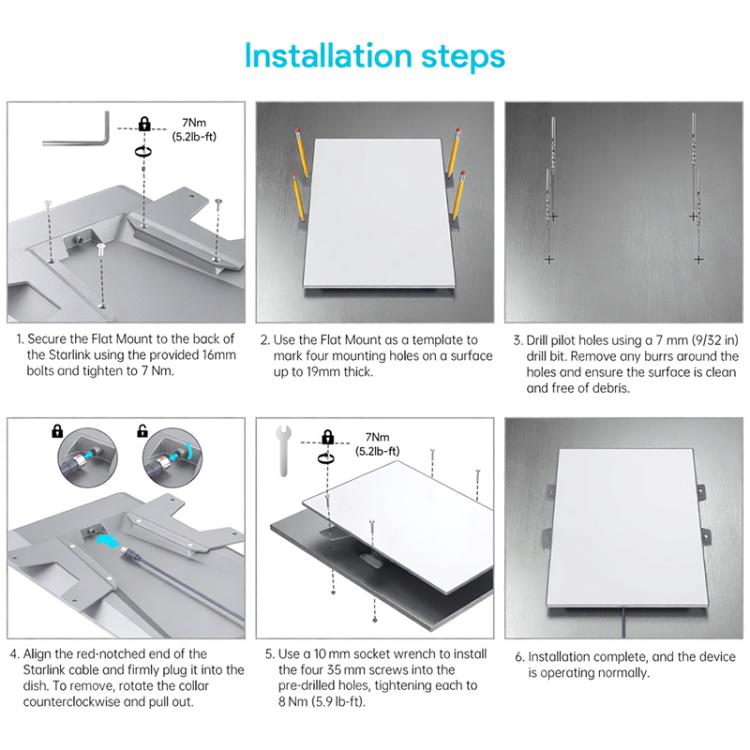 Installation steps

7Nm
(5.2lb-ft)

1. Secure the Flat Mount to the back of the Starlink using the provided 16mm bolts and tighten to 7 Nm.

2. Use the Flat Mount as a template to mark four mounting holes on a surface up to 19mm thick.

3. Drill pilot holes using a 7 mm (9/32 in) drill bit. Remove any burrs around the holes and ensure the surface is clean and free of debris.

7Nm
(5.2lb-ft)

4. Align the red-notched end of the Starlink cable and firmly plug it into the dish. To remove, rotate the collar counterclockwise and pull out.

5. Use a 10 mm socket wrench to install the four 35 mm screws into the pre-drilled holes, tightening each to 8 Nm (5.9 lb-ft).

6. Installation complete, and the device is operating normally.