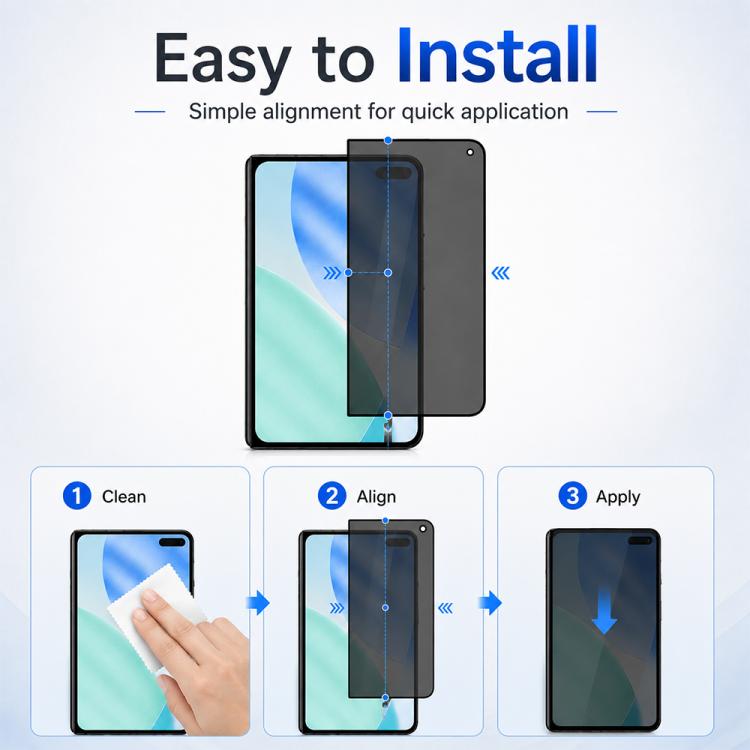 Easy to Install

Simple alignment for quick application

1 Clean

2 Align

3 Apply