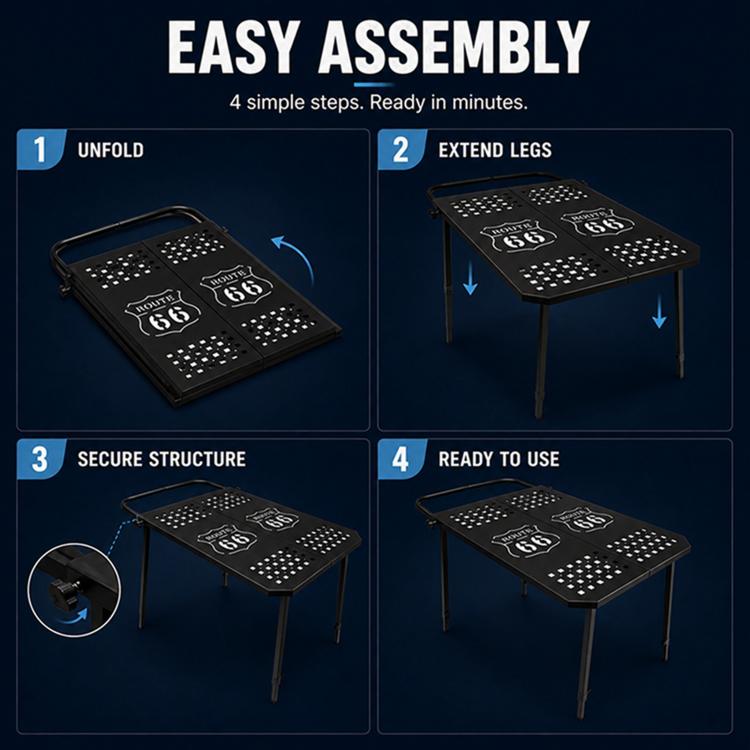 EASY ASSEMBLY

4 simple steps. Ready in minutes.

1 UNFOLD

ROUTE 66

ROUTE 66

2 EXTEND LEGS

ROUTE 66

ROUTE 66

3 SECURE STRUCTURE

ROUTE 66

ROUTE 66

4 READY TO USE

ROUTE 66

ROUTE 66