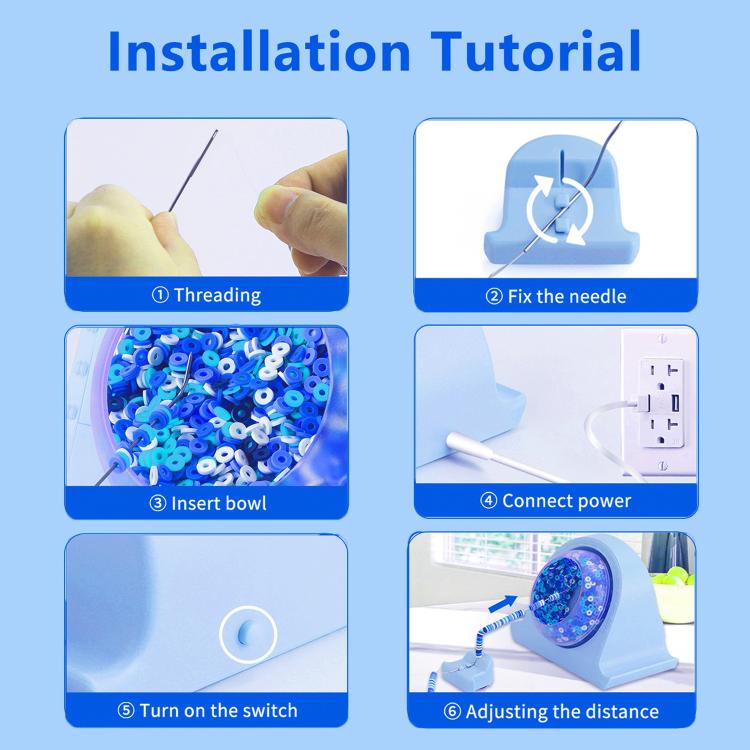 Installation Tutorial

① Threading

② Fix the needle

③ Insert bowl

④ Connect power

⑤ Turn on the switch

⑥ Adjusting the distance