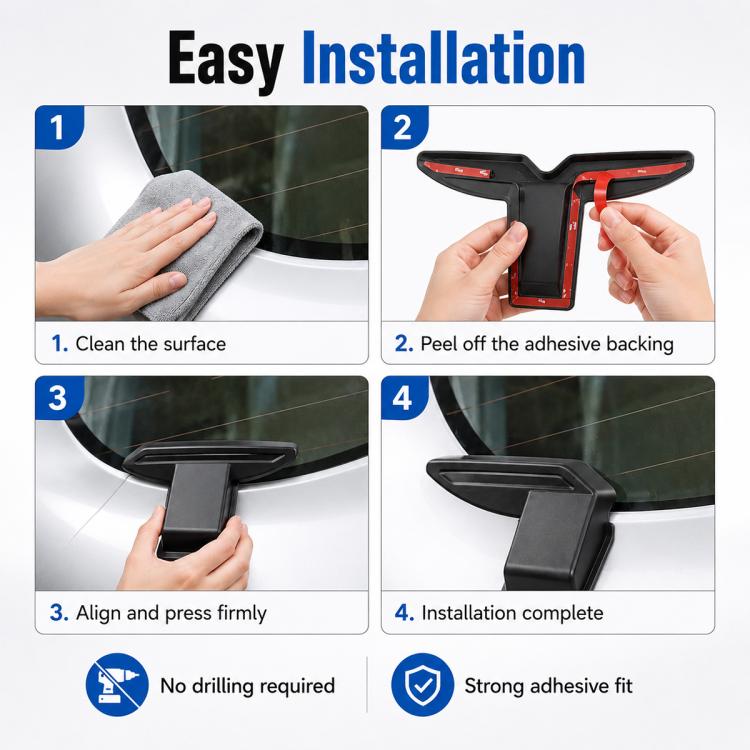 Easy Installation

1

1. Clean the surface

2

2. Peel off the adhesive backing

3

3. Align and press firmly

4

4. Installation complete

No drilling required

Strong adhesive fit