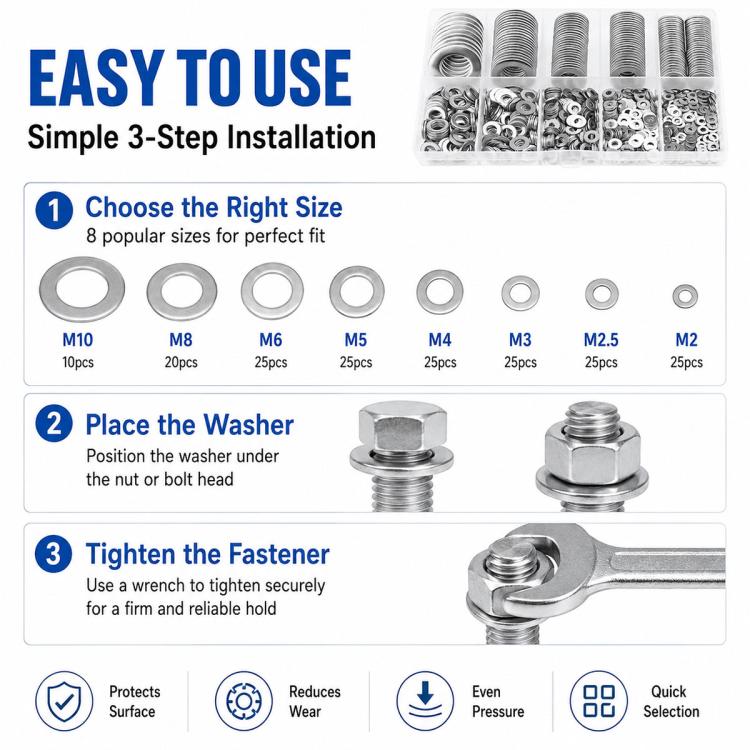 EASY TO USE
Simple 3-Step Installation

1 Choose the Right Size
8 popular sizes for perfect fit

| M10 | M8 | M6 | M5 | M4 | M3 | M2.5 | M2 |
|---|---|---|---|---|---|---|---|
| 10pcs | 20pcs | 25pcs | 25pcs | 25pcs | 25pcs | 25pcs | 25pcs |

2 Place the Washer
Position the washer under the nut or bolt head

3 Tighten the Fastener
Use a wrench to tighten securely for a firm and reliable hold

Protects Surface

Reduces Wear

Even Pressure

Quick Selection