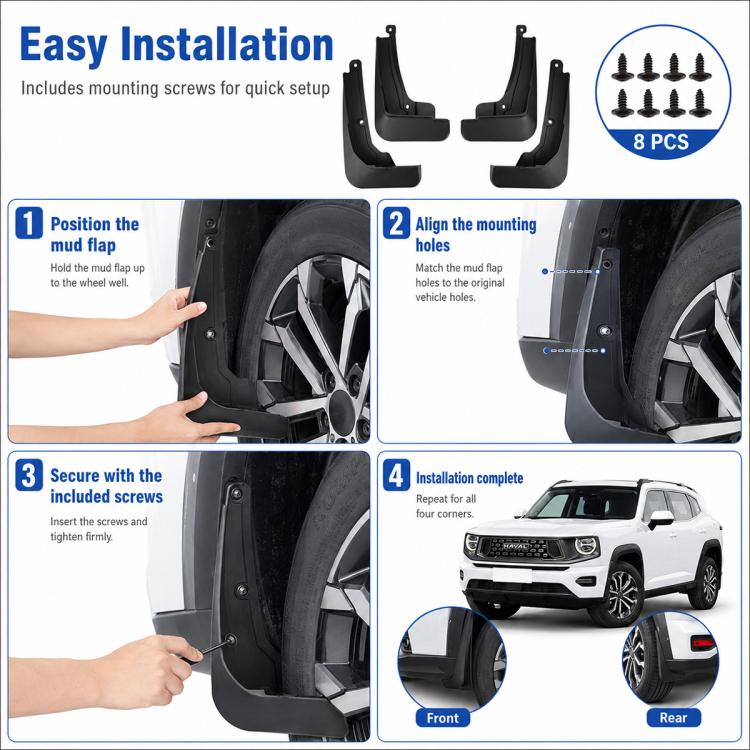 Easy Installation
Includes mounting screws for quick setup

8 PCS

1 Position the mud flap
Hold the mud flap up to the wheel well.

2 Align the mounting holes
Match the mud flap holes to the original vehicle holes.

3 Secure with the included screws
Insert the screws and tighten firmly.

4 Installation complete
Repeat for all four corners.

HAVAL

Front

Rear