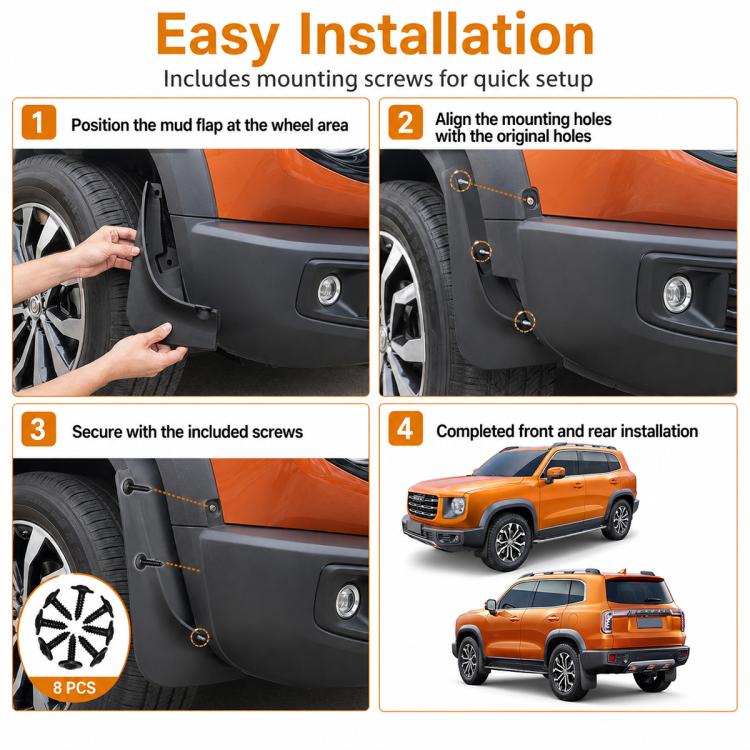 Easy Installation

Includes mounting screws for quick setup

1 Position the mud flap at the wheel area

2 Align the mounting holes with the original holes

3 Secure with the included screws

8 PCS

4 Completed front and rear installation