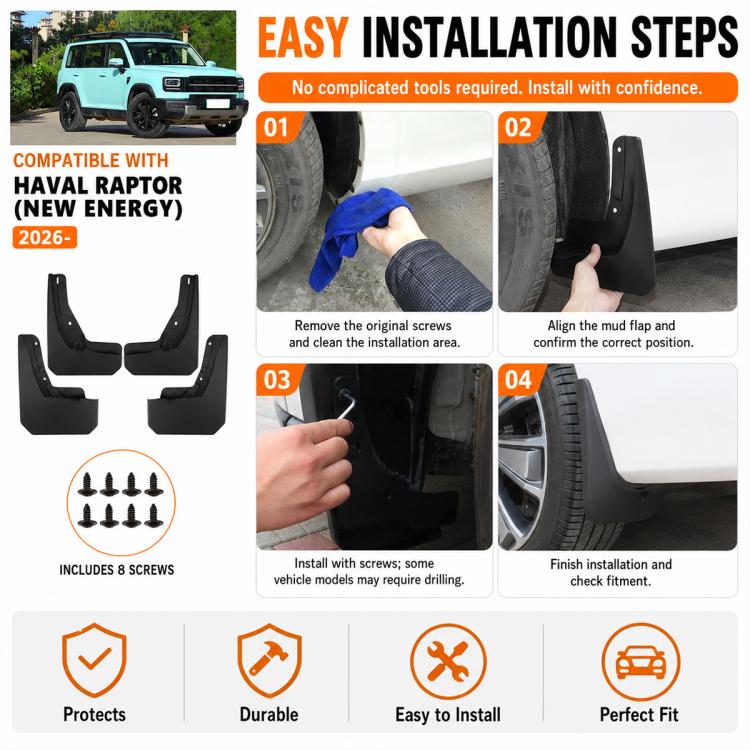 COMPATIBLE WITH
HAVAL RAPTOR (NEW ENERGY)
2026-

INCLUDES 8 SCREWS

EASY INSTALLATION STEPS
No complicated tools required. Install with confidence.

01
Remove the original screws and clean the installation area.

02
Align the mud flap and confirm the correct position.

03
Install with screws; some vehicle models may require drilling.

04
Finish installation and check fitment.

Protects
Durable
Easy to Install
Perfect Fit