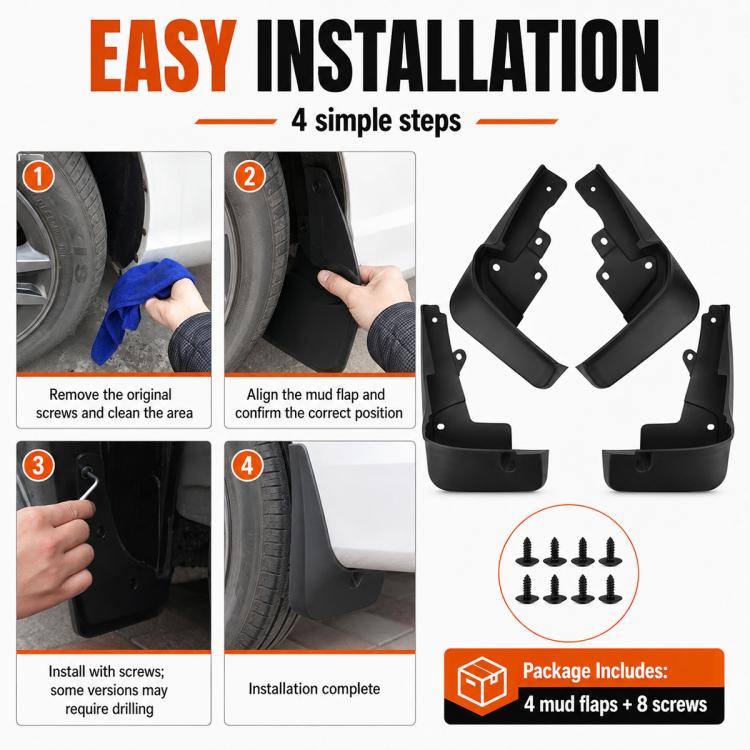 EASY INSTALLATION

4 simple steps

1

Remove the original screws and clean the area

2

Align the mud flap and confirm the correct position

3

Install with screws; some versions may require drilling

4

Installation complete

Package Includes:

4 mud flaps + 8 screws