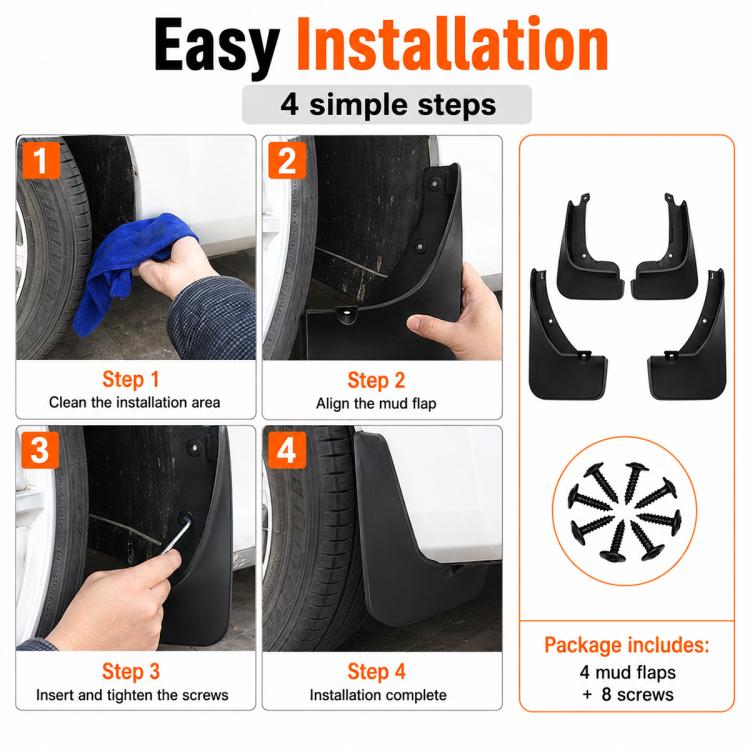 Easy Installation

4 simple steps

1

Step 1
Clean the installation area

2

Step 2
Align the mud flap

3

Step 3
Insert and tighten the screws

4

Step 4
Installation complete

Package includes:
4 mud flaps
+ 8 screws