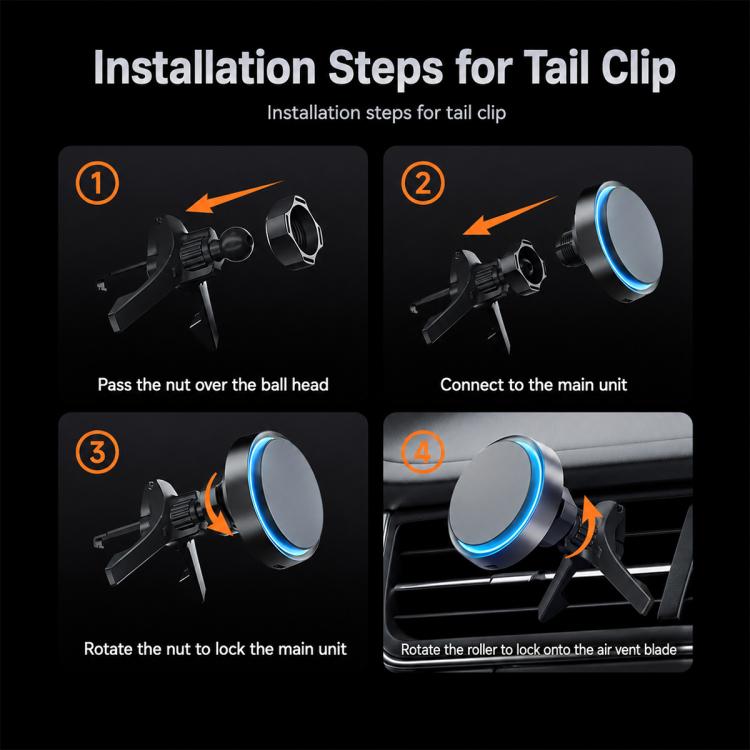 Installation Steps for Tail Clip

Installation steps for tail clip

1

Pass the nut over the ball head

2

Connect to the main unit

3

Rotate the nut to lock the main unit

4

Rotate the roller to lock onto the air vent blade