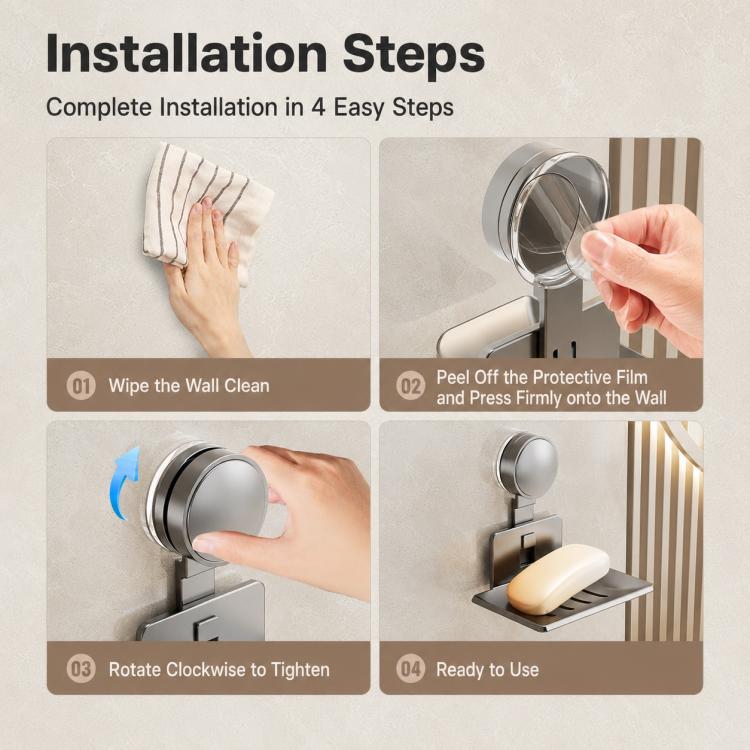 Installation Steps

Complete Installation in 4 Easy Steps

01 Wipe the Wall Clean

02 Peel Off the Protective Film and Press Firmly onto the Wall

03 Rotate Clockwise to Tighten

04 Ready to Use