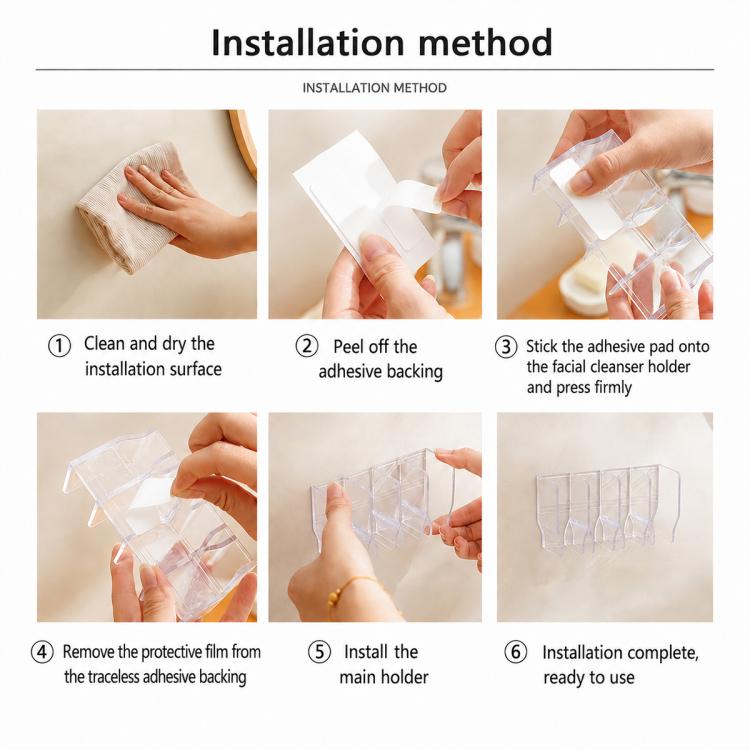 Installation method

INSTALLATION METHOD

① Clean and dry the installation surface

② Peel off the adhesive backing

③ Stick the adhesive pad onto the facial cleanser holder and press firmly

④ Remove the protective film from the traceless adhesive backing

⑤ Install the main holder

⑥ Installation complete, ready to use