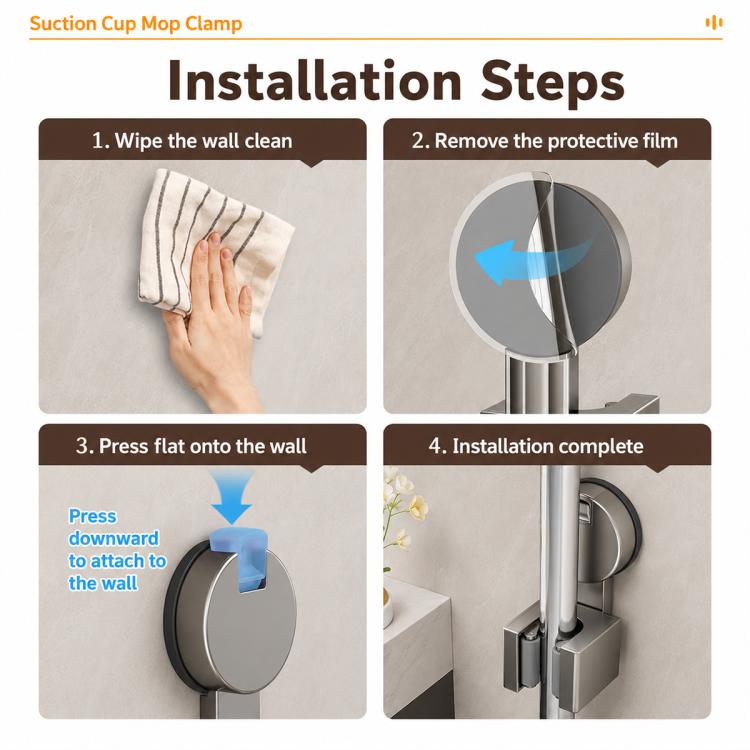 Suction Cup Mop Clamp

Installation Steps

1. Wipe the wall clean

2. Remove the protective film

3. Press flat onto the wall

Press downward to attach to the wall

4. Installation complete