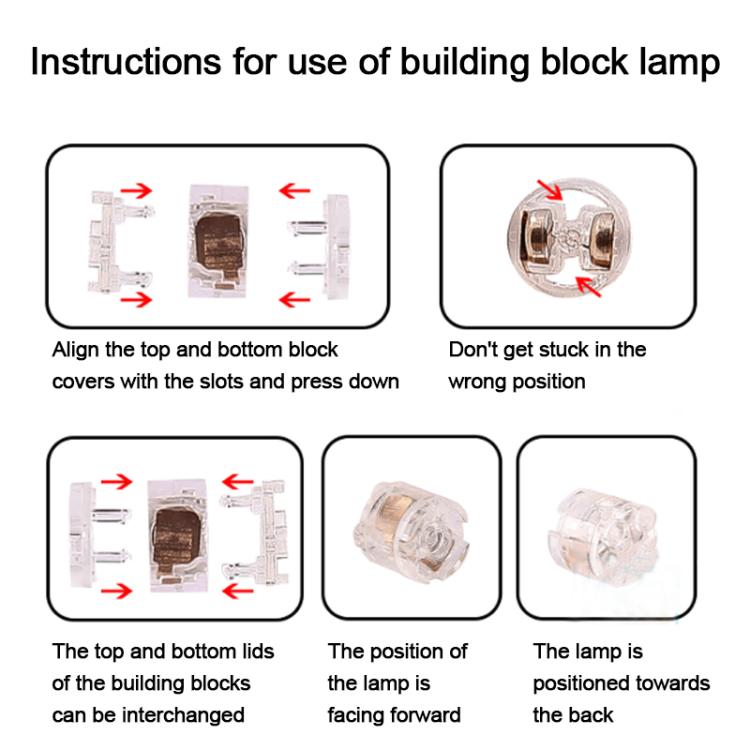 Instructions for use of building block lamp

Align the top and bottom block covers with the slots and press down

Don't get stuck in the wrong position

The top and bottom lids of the building blocks can be interchanged

The position of the lamp is facing forward

The lamp is positioned towards the back