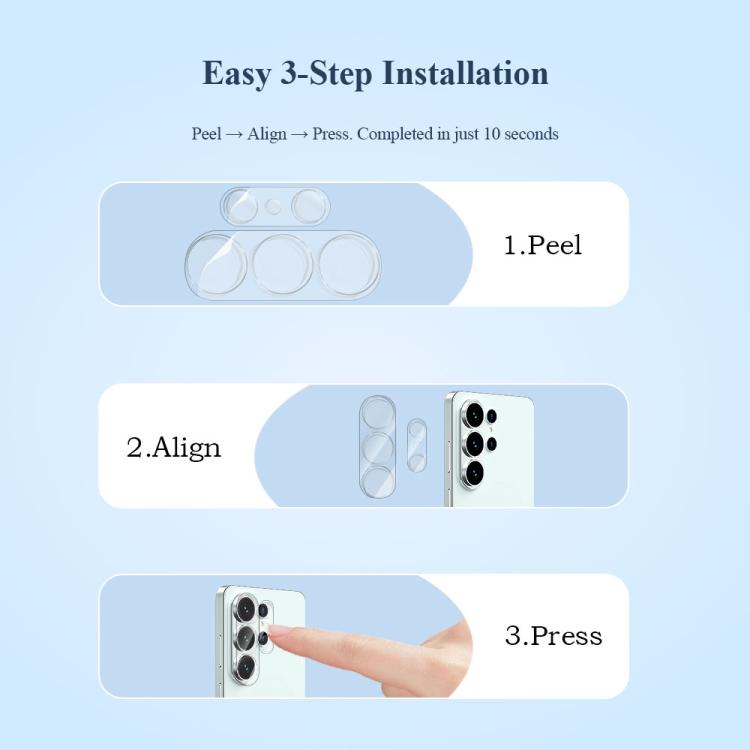 Easy 3-Step Installation

Peel → Align → Press. Completed in just 10 seconds

1.Peel

2.Align

3.Press